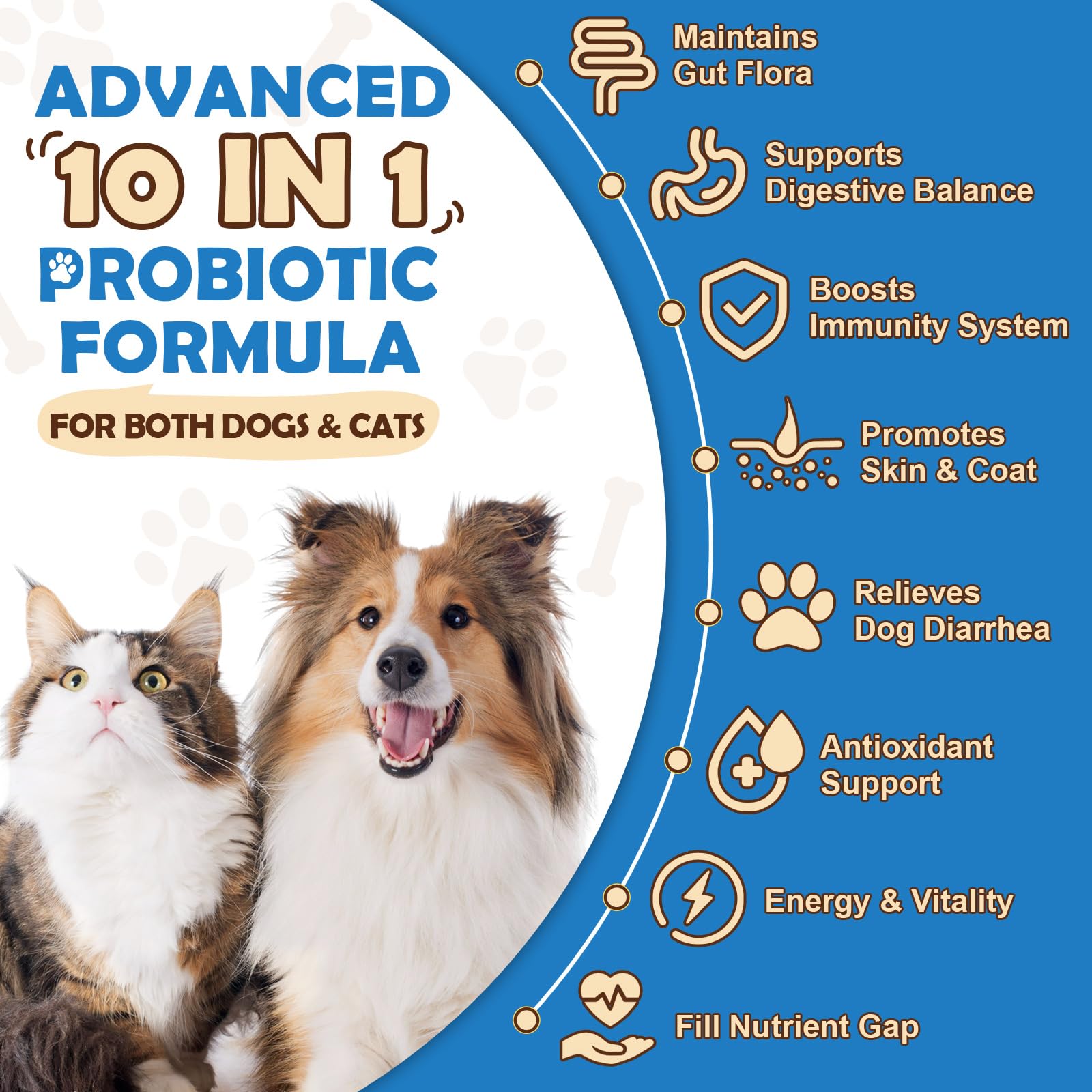 ADVANCED
10 IN 1
PROBIOTIC
FORMULA
FOR BOTH DOGS & CATS

Maintains Gut Flora

Supports Digestive Balance

Boosts Immunity System

Promotes Skin & Coat

Relieves Dog Diarrhea

Antioxidant Support

Energy & Vitality

Fill Nutrient Gap